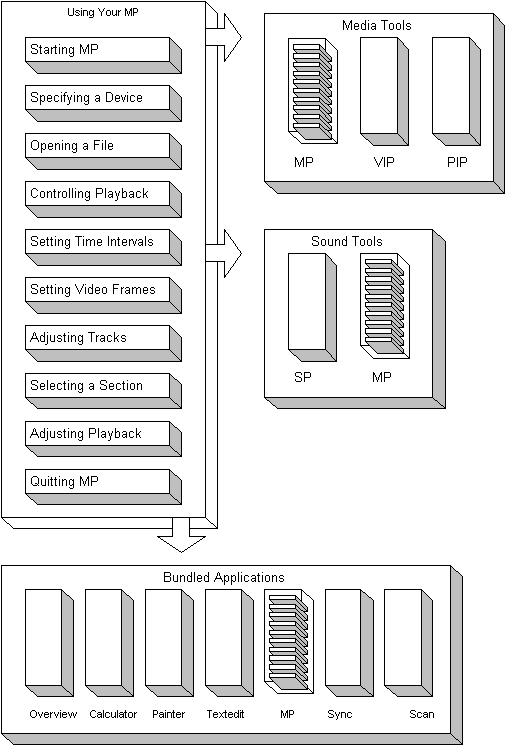 Using Your MP

Starting MP

Specifying a Device

Opening a File

Controlling Playback

Setting Time Intervals

Setting Video Frames

Adjusting Tracks

Selecting a Section

Adjusting Playback

Quitting MP

Media Tools

MP

VIP

PIP

Sound Tools

SP

MP

Bundled Applications

Overview

Calculator

Painter

Textedit

MP

Sync

Scan